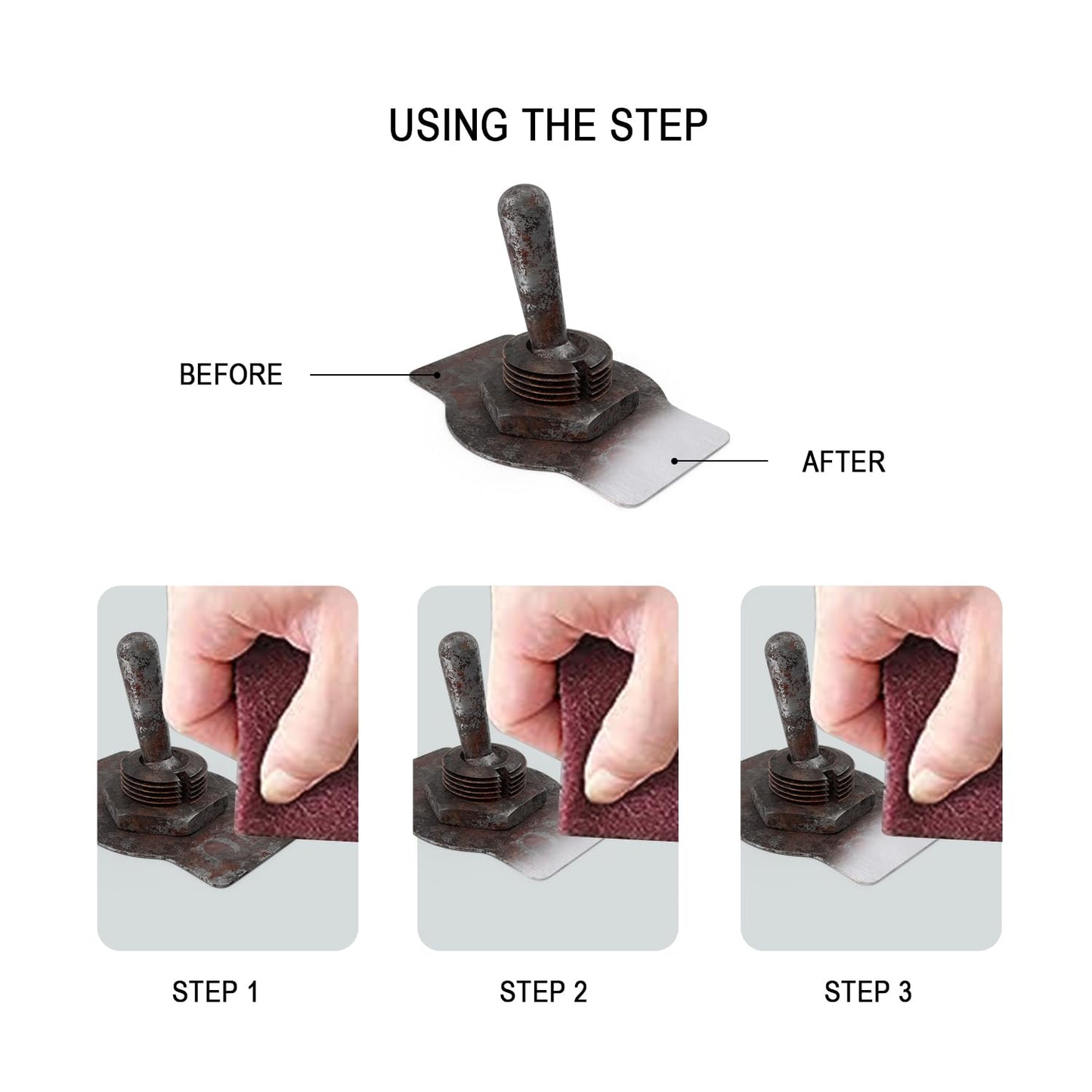 USING THE STEP

BEFORE

AFTER

STEP 1

STEP 2

STEP 3